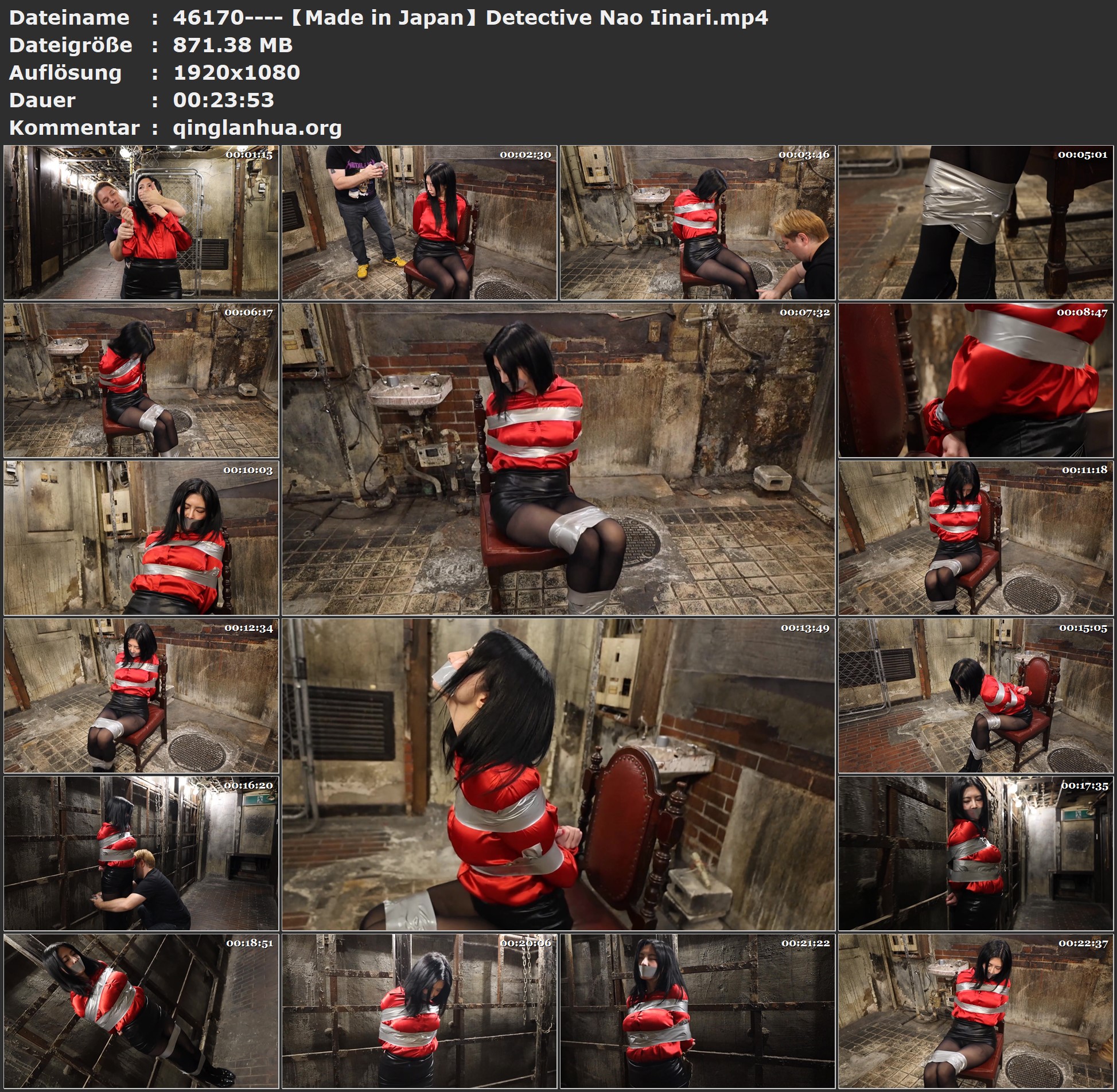 Dateiname : 46170----【Made in Japan】Detective Nao Iinari.mp4
Dateigröße : 871.38 MB
Auflösung : 1920x1080
Dauer : 00:23:53
Kommentar : qinglanhua.org

00:01:15
00:02:30
00:03:46
00:05:01
00:06:17
00:07:32
00:08:47
00:10:03
00:11:18
00:12:34
00:13:49
00:15:05
00:16:20
00:17:35
00:18:51
00:20:06
00:21:22
00:22:37